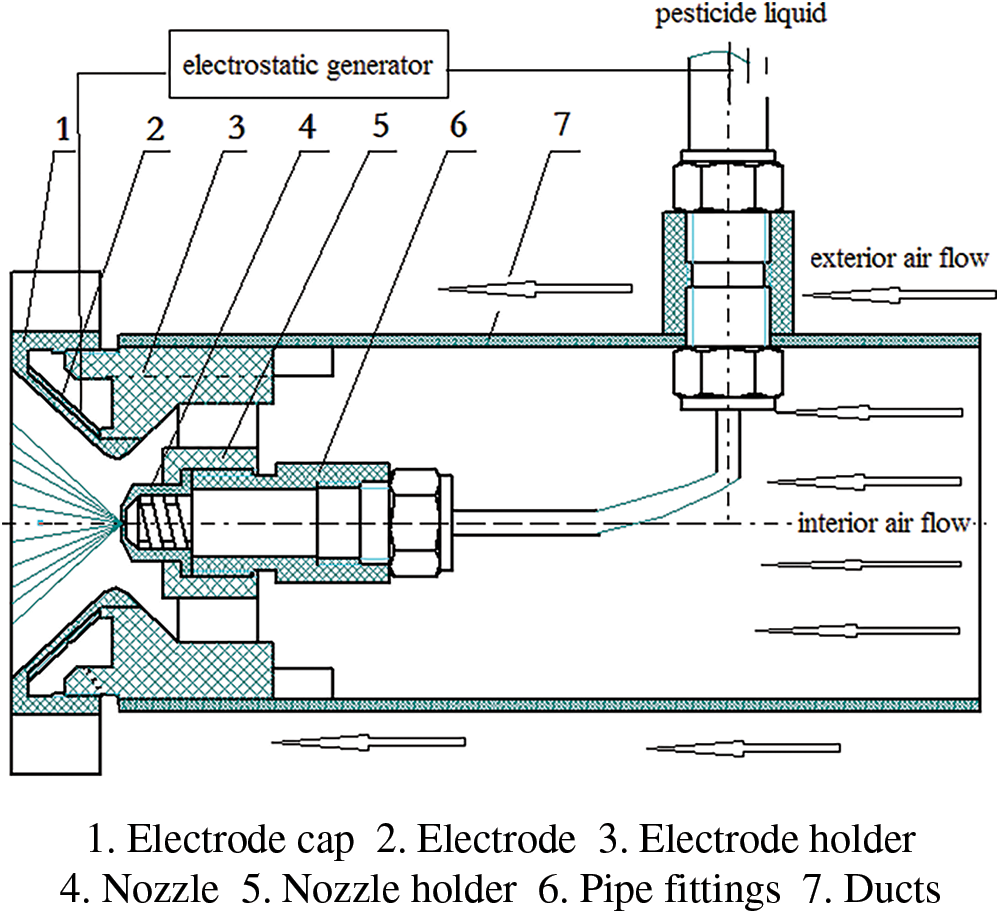 pesticide liquid

electrostatic generator

1 2 3 4 5 6 7

exterior air flow

interior air flow

1. Electrode cap 2. Electrode 3. Electrode holder
4. Nozzle 5. Nozzle holder 6. Pipe fittings 7. Ducts